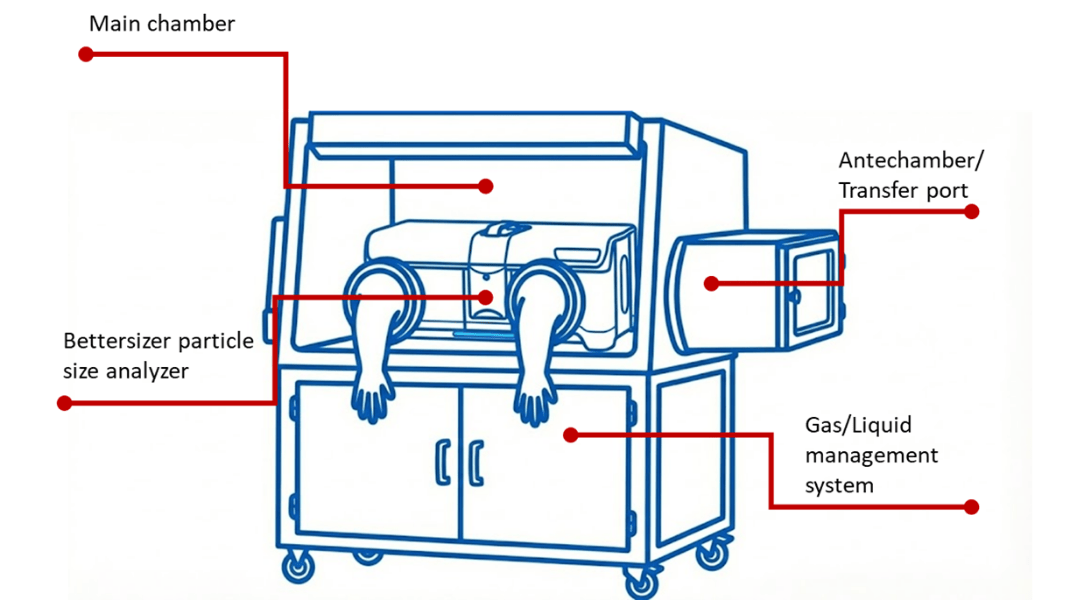 Main chamber

Antechamber/
Transfer port

Bettersizer particle size analyzer

Gas/Liquid management system