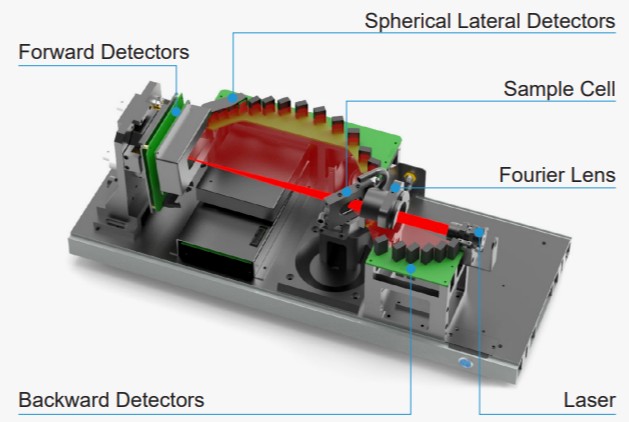 Spherical Lateral Detectors

Forward Detectors

Sample Cell

Fourier Lens

Backward Detectors

Laser